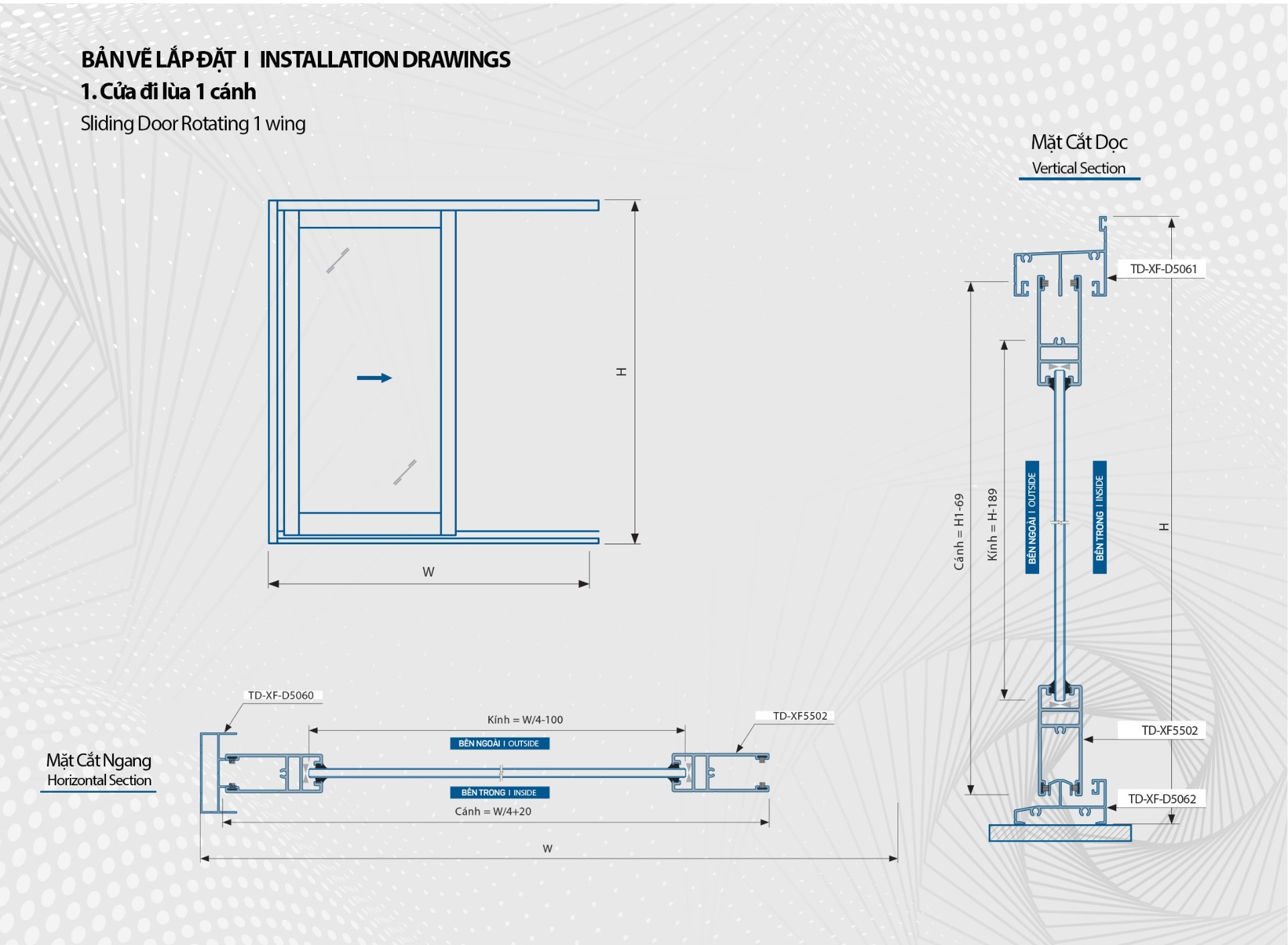 BẢN VẼ LẮP ĐẶT I INSTALLATION DRAWINGS
1. Cửa đi lùa 1 cánh
Sliding Door Rotating 1 wing

H

W

Mặt Cắt Dọc
Vertical Section

TD-XF-D5061

Cánh = H1-69

Kính = H-189

BÊN NGOÀI I OUTSIDE

BÊN TRONG I INSIDE

H

TD-XF5502

TD-XF-D5062

Mặt Cắt Ngang
Horizontal Section

TD-XF-D5060

Kính = W/4-100

BÊN NGOÀI I OUTSIDE

BÊN TRONG I INSIDE

Cánh = W/4+20

TD-XF5502

W