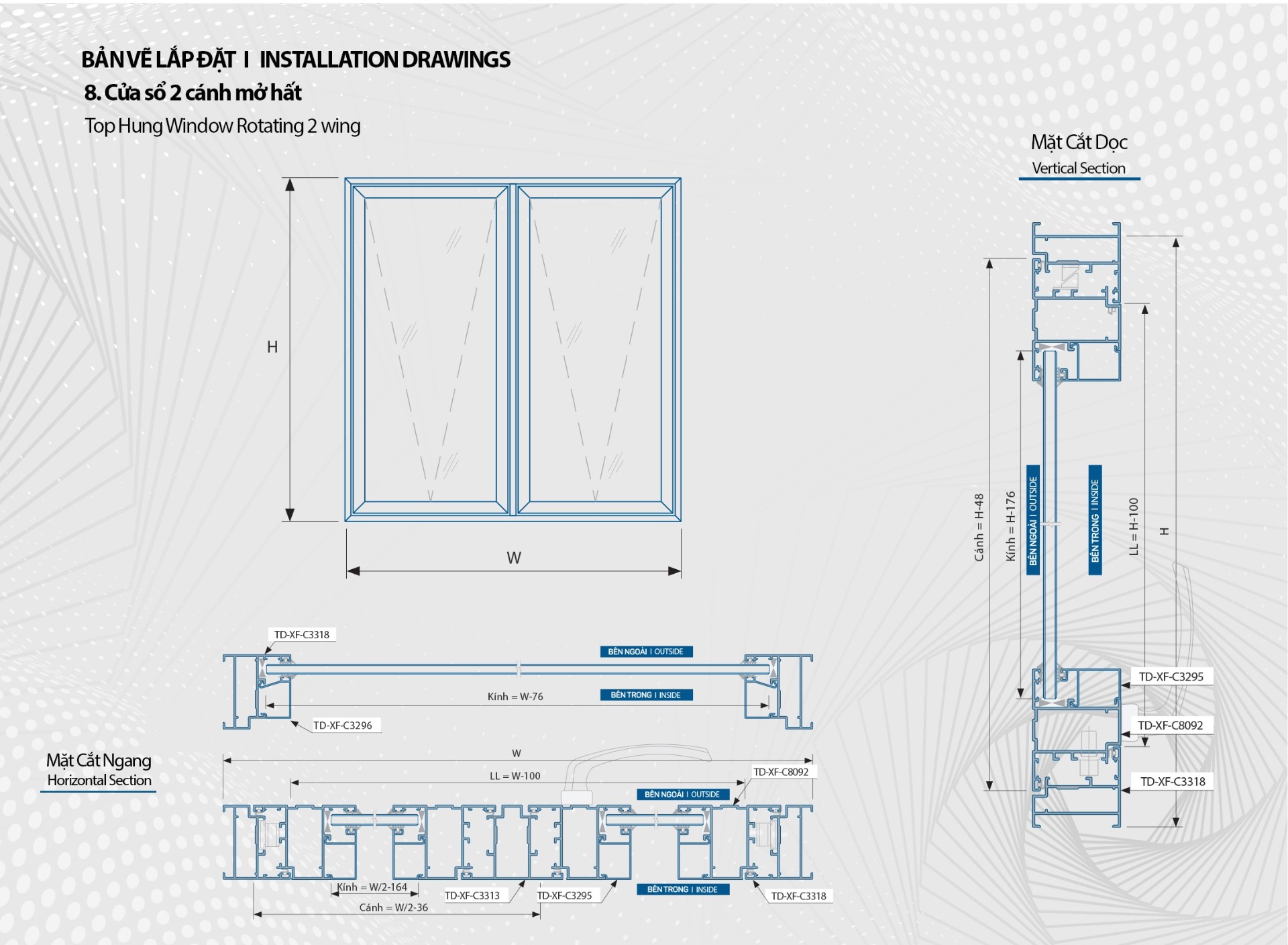 BẢN VẼ LẮP ĐẶT I INSTALLATION DRAWINGS
8. Cửa sổ 2 cánh mở hất
Top Hung Window Rotating 2 wing

H

W

Mặt Cắt Dọc
Vertical Section

Cánh = H-48
Kính = H-176
BÊN NGOÀI I OUTSIDE
BÊN TRONG I INSIDE
LL = H-100
H

TD-XF-C3295
TD-XF-C8092
TD-XF-C3318

TD-XF-C3318
BÊN NGOÀI I OUTSIDE
Kính = W-76
BÊN TRONG I INSIDE
TD-XF-C3296

Mặt Cắt Ngang
Horizontal Section

W
LL = W-100
TD-XF-C8092
BÊN NGOÀI I OUTSIDE
Kính = W/2-164
Cánh = W/2-36
TD-XF-C3313
TD-XF-C3295
BÊN TRONG I INSIDE
TD-XF-C3318